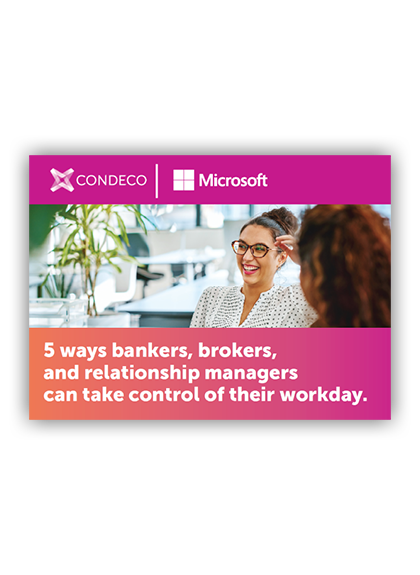 CONDECO

Microsoft

5 ways bankers, brokers, and relationship managers can take control of their workday.