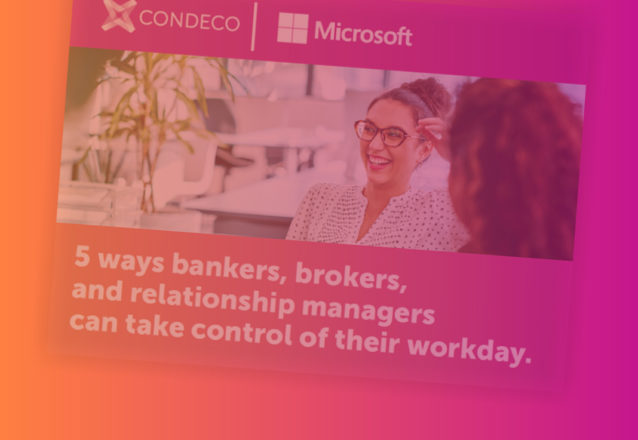 CONDECO

Microsoft

5 ways bankers, brokers, and relationship managers can take control of their workday.